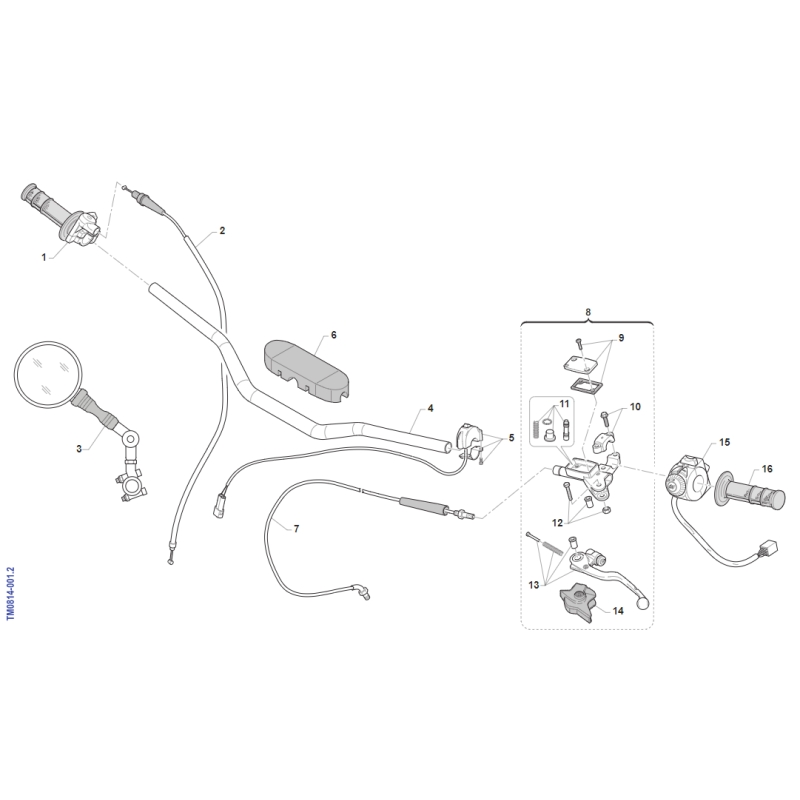 1
2
3
4
5
6
7
8
9
10
11
12
13
14
15
16
TM0814-001.2